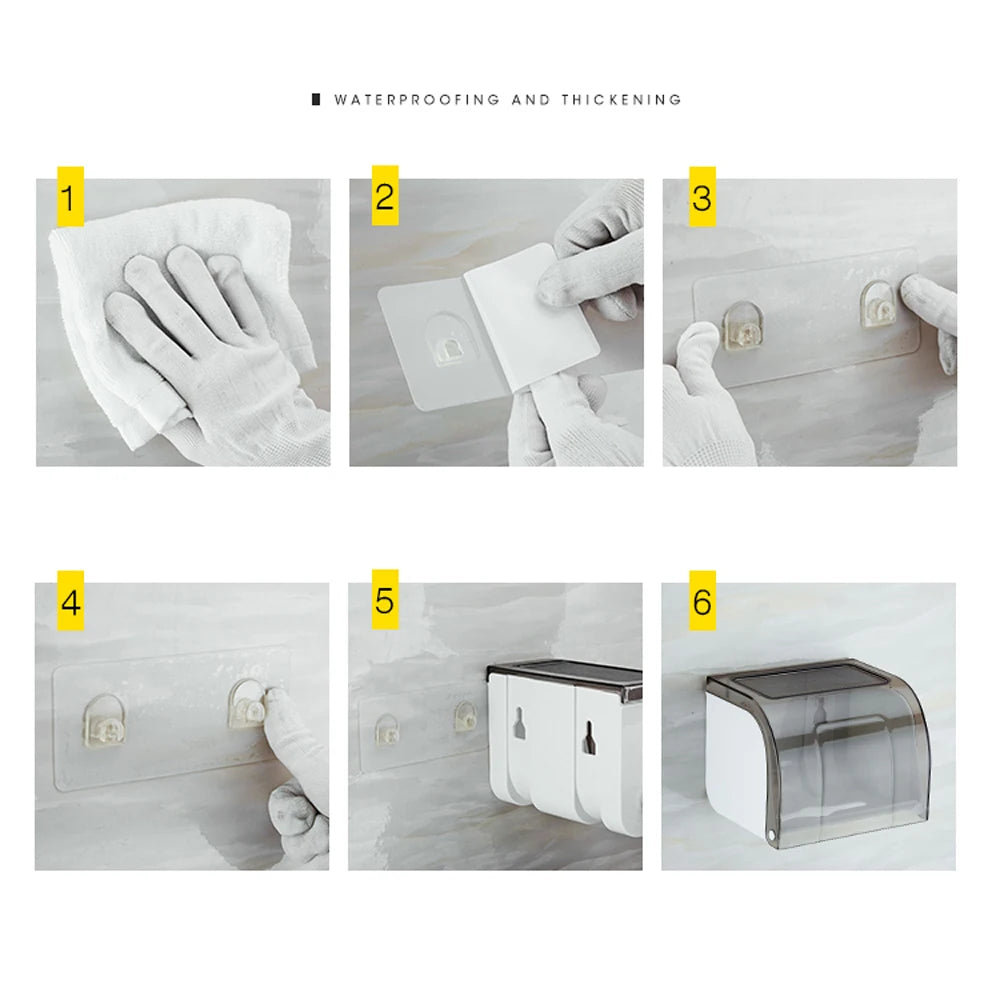 WATERPROOFING AND THICKENING

1

2

3

4

5

6