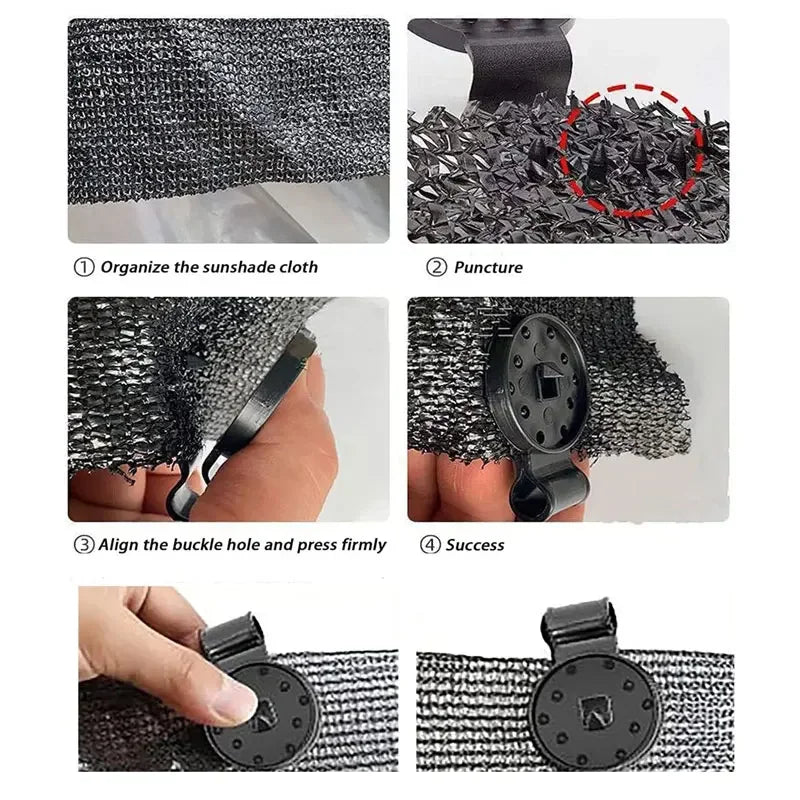 ① Organize the sunshade cloth

② Puncture

③ Align the buckle hole and press firmly

④ Success