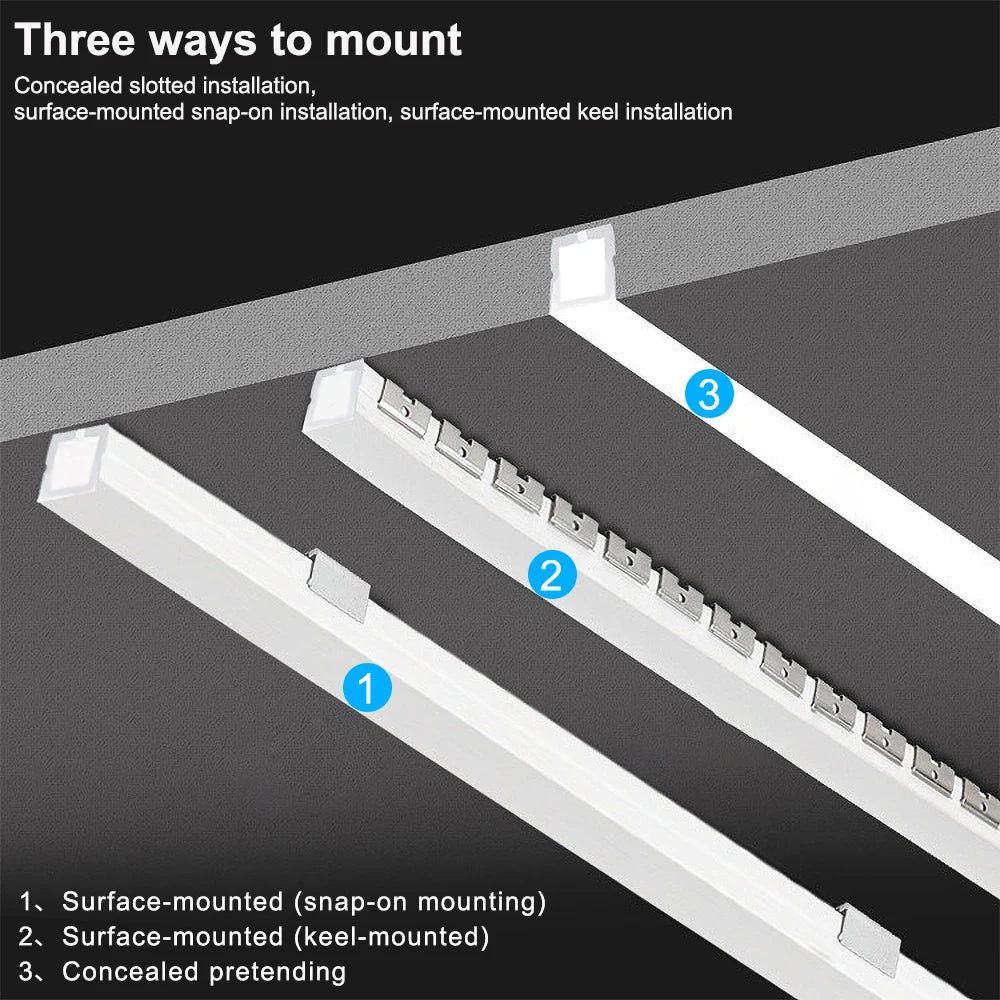 Three ways to mount

Concealed slotted installation,
surface-mounted snap-on installation, surface-mounted keel installation

3

2

1

1、Surface-mounted (snap-on mounting)
2、Surface-mounted (keel-mounted)
3、Concealed pretending